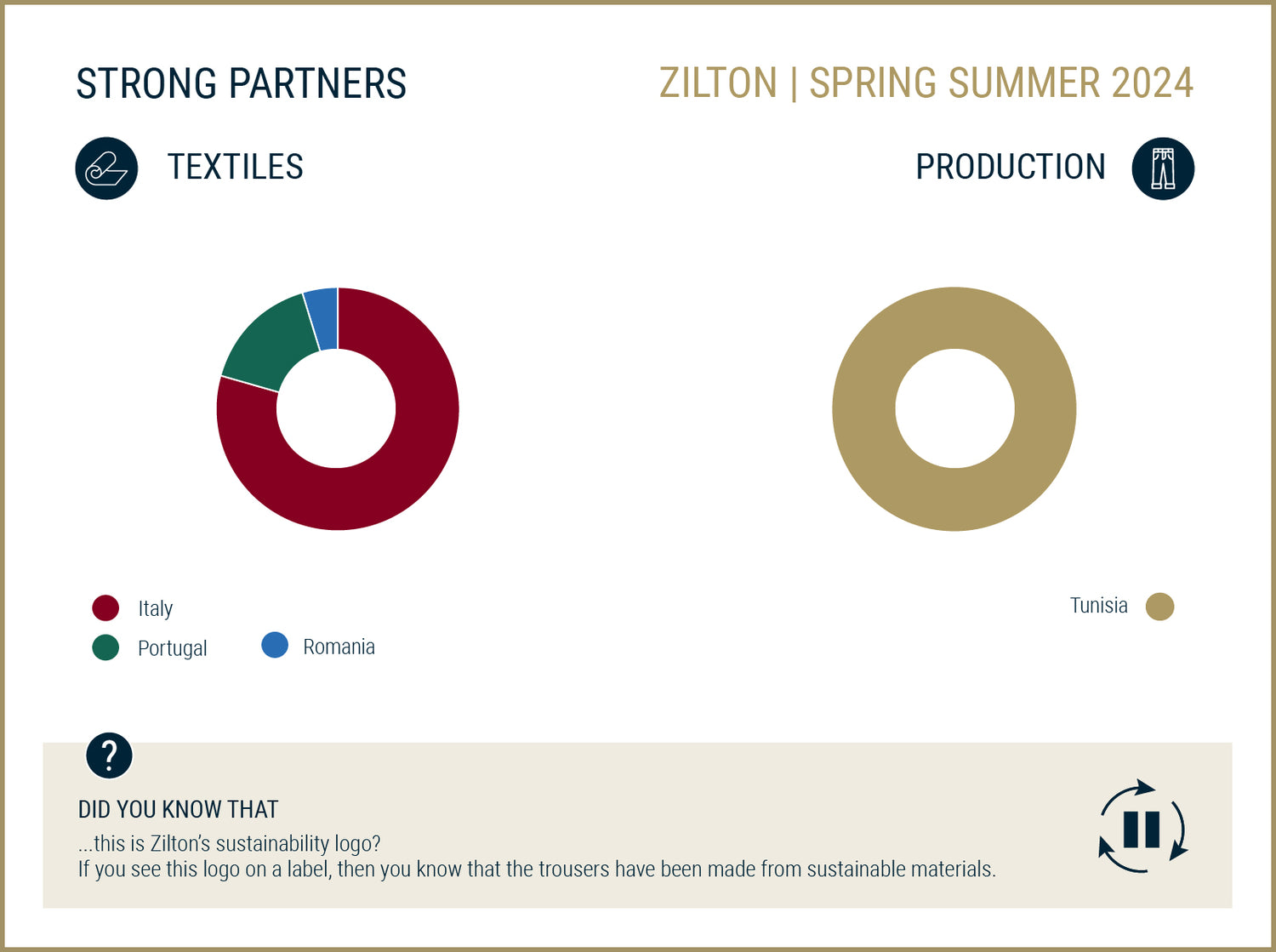 STRONG PARTNERS

ZILTON | SPRING SUMMER 2024

TEXTILES

PRODUCTION

Italy

Portugal

Romania

Tunisia

?

DID YOU KNOW THAT

...this is Zilton's sustainability logo?
If you see this logo on a label, then you know that the trousers have been made from sustainable materials.